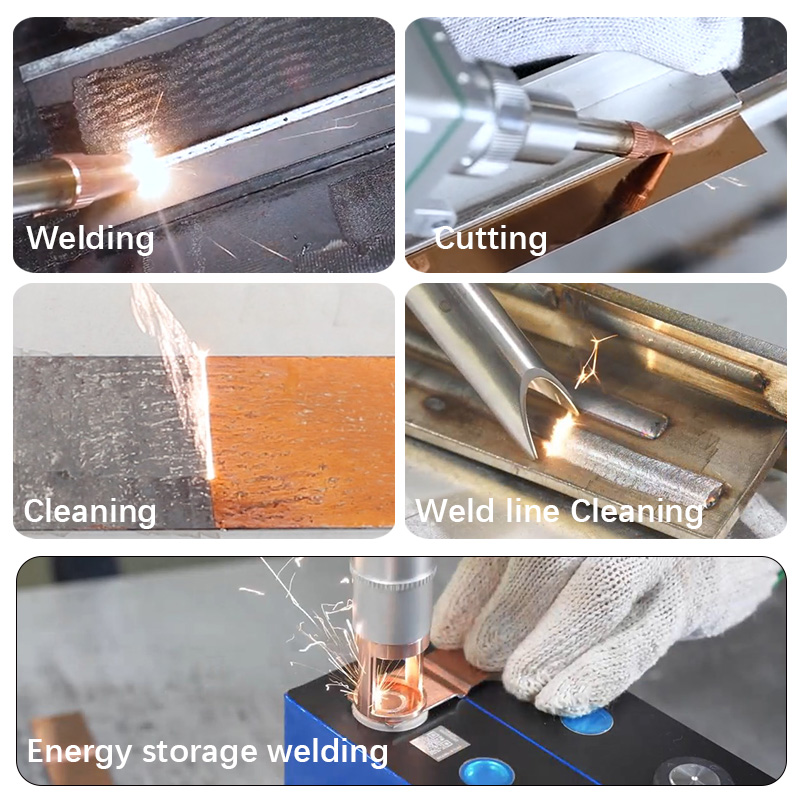 Welding

Cutting

Cleaning

Weld line Cleaning

Energy storage welding